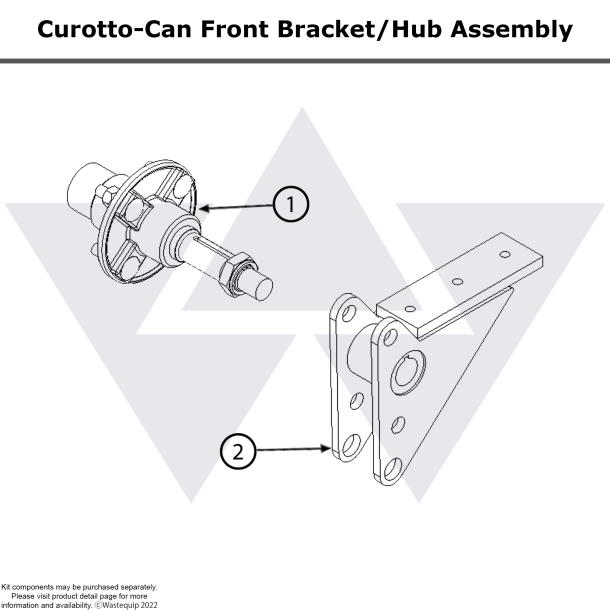 Curotto-Can Front Bracket/Hub Assembly

1

2

Kit components may be purchased separately. Please visit product detail page for more information and availability. ©Wastequip 2022